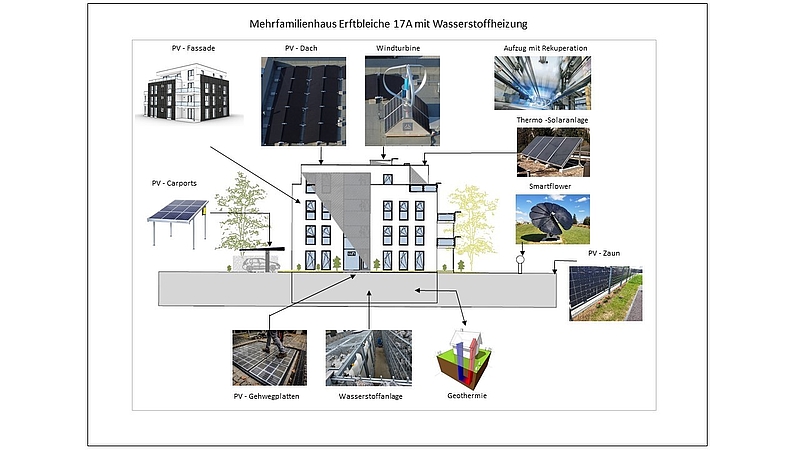 Mehrfamilienhaus Erftbleiche 17A mit Wasserstoffheizung

PV - Fassade

PV - Dach

Windturbine

Aufzug mit Rekuperation

Thermo -Solaranlage

PV - Carports

Smartflower

PV - Zaun

PV - Gehwegplatten

Wasserstoffanlage

Geothermie